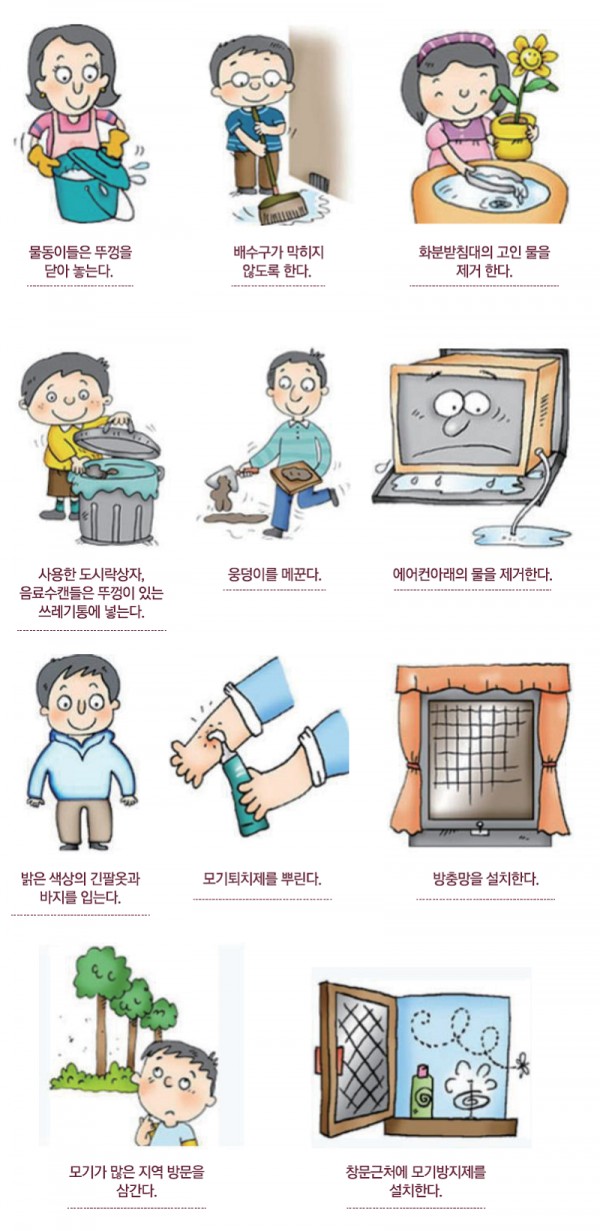 물동이들은 뚜껑을 닫아 놓는다.

배수구가 막히지 않도록 한다.

화분받침대의 고인 물을 제거 한다.

사용한 도시락상자, 음료수캔들은 뚜껑이 있는 쓰레기통에 넣는다.

웅덩이를 메꾼다.

에어컨아래의 물을 제거한다.

밝은 색상의 긴팔옷과 바지를 입는다.

모기퇴치제를 뿌린다.

방충망을 설치한다.

모기가 많은 지역 방문을 삼간다.

창문근처에 모기방지제를 설치한다.